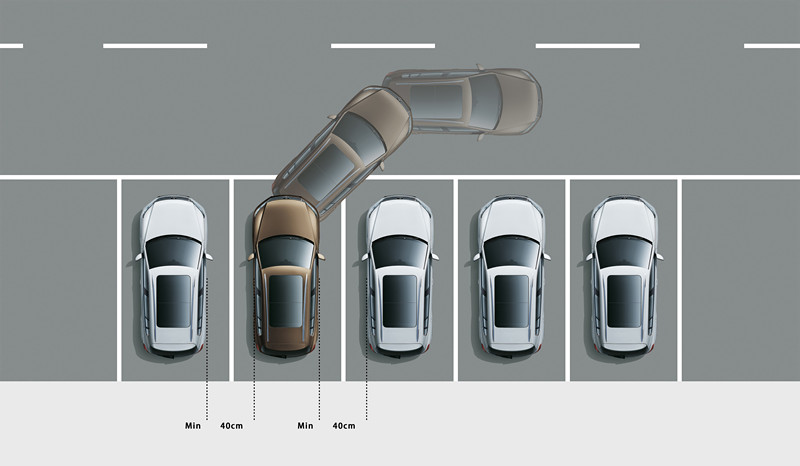 Min 40cm Min 40cm